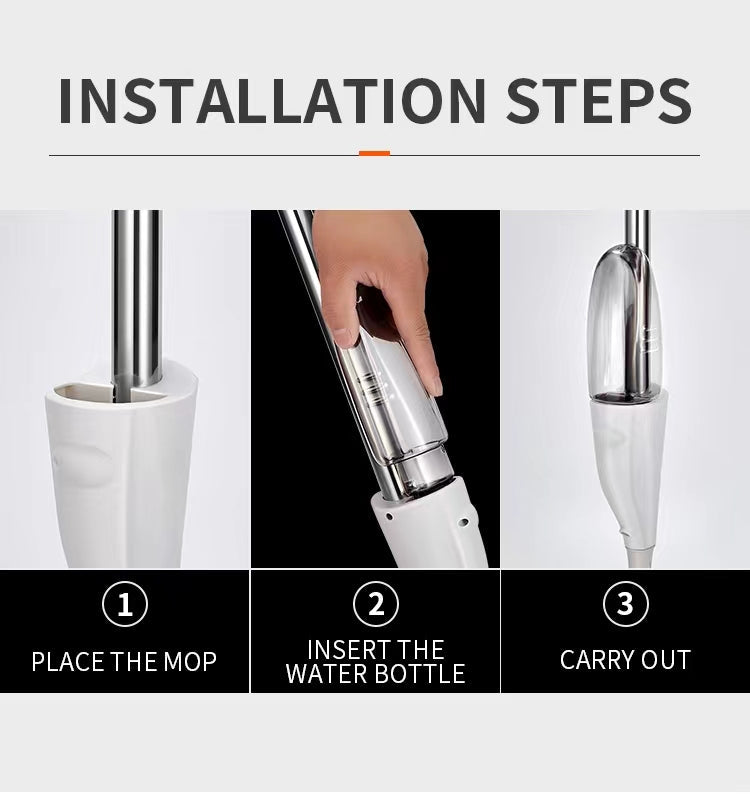 INSTALLATION STEPS

1
PLACE THE MOP

2
INSERT THE WATER BOTTLE

3
CARRY OUT